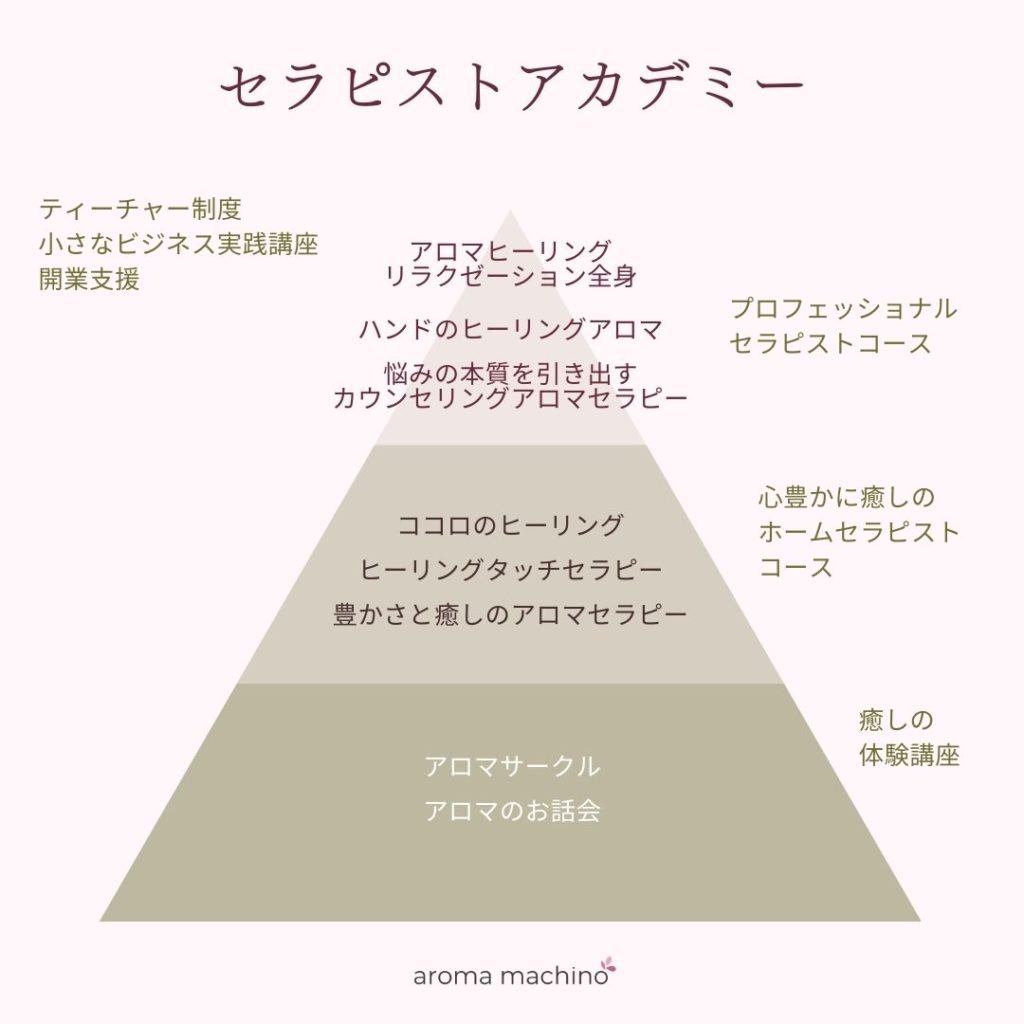 セラピストアカデミー

ティーチャー制度
小さなビジネス実践講座
開業支援

アロマヒーリング
リラクゼーション全身

ハンドのヒーリングアロマ

悩みの本質を引き出す
カウンセリングアロマセラピー

プロフェッショナル
セラピストコース

ココロのヒーリング

ヒーリングタッチセラピー

豊かさと癒しのアロマセラピー

心豊かに癒しの
ホームセラピスト
コース

アロマサークル

アロマのお話会

癒しの
体験講座

aroma machino